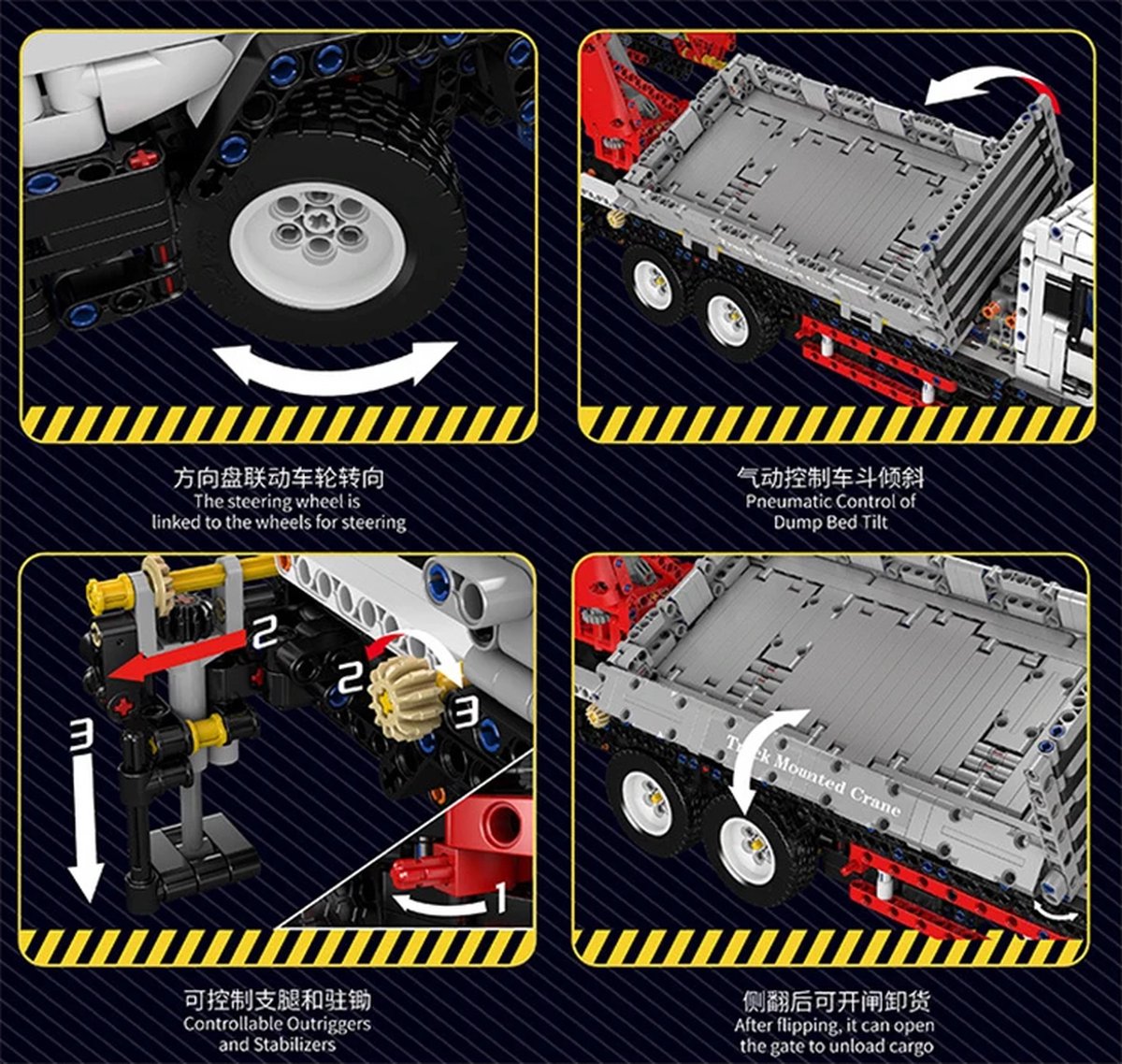 方向盘联动车轮转向
The steering wheel is linked to the wheels for steering

气动控制车斗倾斜
Pneumatic Control of Dump Bed Tilt

2
2
3
3
1

可控制支腿和驻锄
Controllable Outriggers and Stabilizers

Truck Mounted Crane

侧翻后可开闸卸货
After flipping, it can open the gate to unload cargo